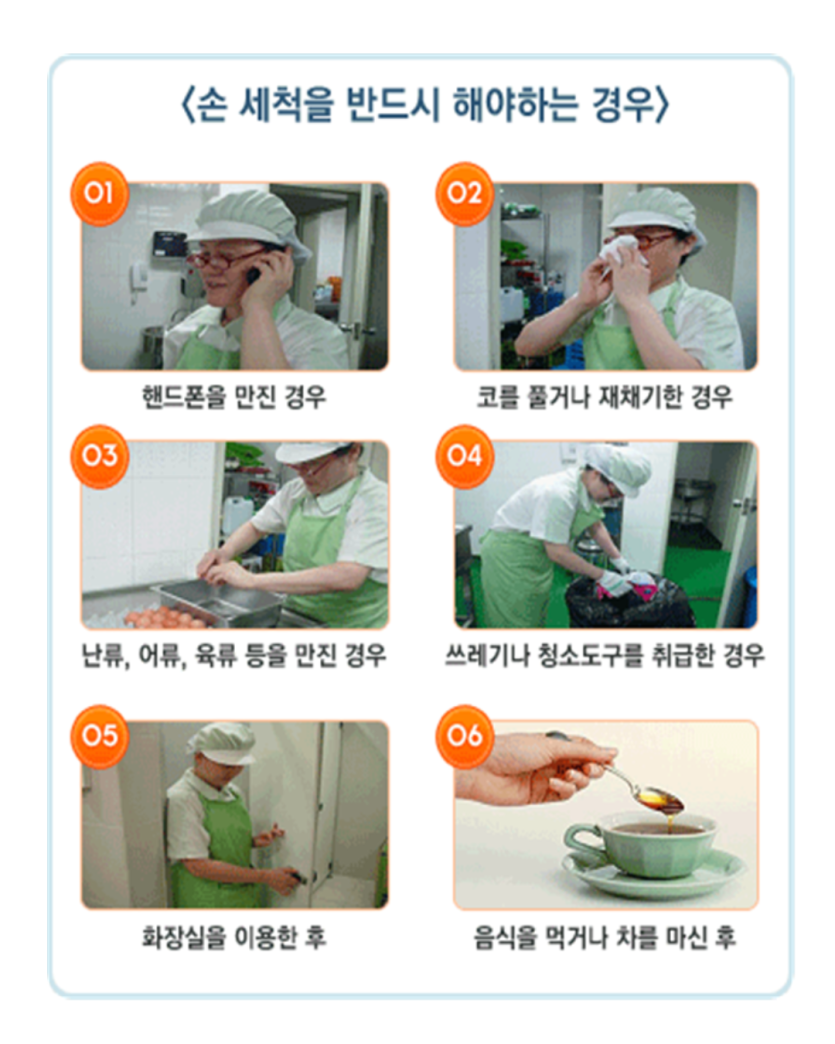 〈손 세척을 반드시 해야하는 경우〉

01
핸드폰을 만진 경우

02
코를 풀거나 재채기한 경우

03
난류, 어류, 육류 등을 만진 경우

04
쓰레기나 청소도구를 취급한 경우

05
화장실을 이용한 후

06
음식을 먹거나 차를 마신 후